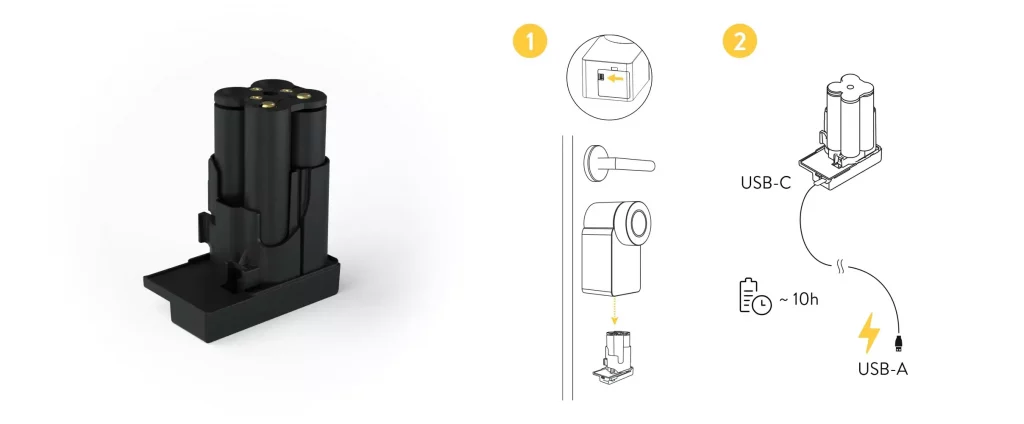 1

2

USB-C

~ 10h

USB-A